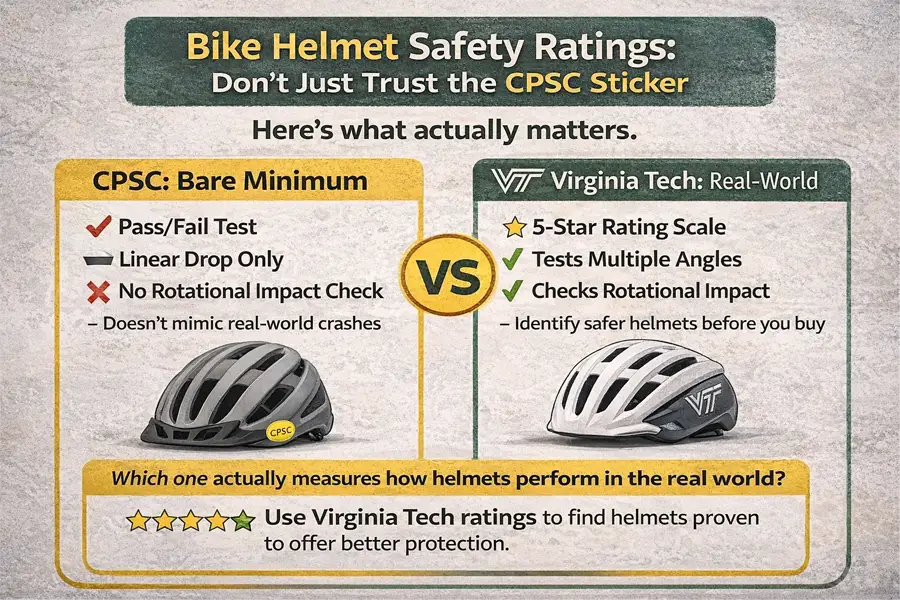 Bike Helmet Safety Ratings:
Don't Just Trust the CPSC Sticker

Here's what actually matters.

CPSC: Bare Minimum

Pass/Fail Test
Linear Drop Only
No Rotational Impact Check
– Doesn't mimic real-world crashes

CPSC

VS

VT Virginia Tech: Real-World

5-Star Rating Scale
Tests Multiple Angles
Checks Rotational Impact
– Identify safer helmets before you buy

VT

Which one actually measures how helmets perform in the real world?

Use Virginia Tech ratings to find helmets proven to offer better protection.